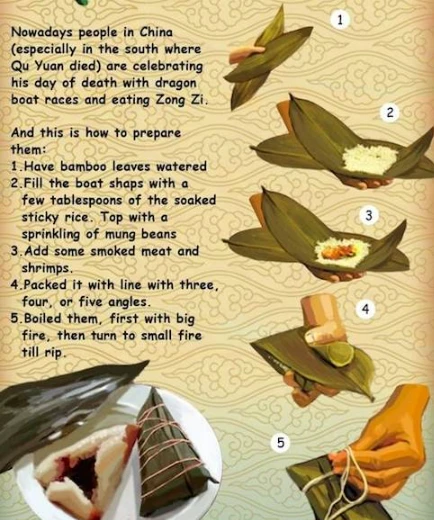 Nowadays people in China (especially in the south where Qu Yuan died) are celebrating his day of death with dragon boat races and eating Zong Zi.

And this is how to prepare them:
1.Have bamboo leaves watered
2.Fill the boat shaps with a few tablespoons of the soaked sticky rice. Top with a sprinkling of mung beans
3.Add some smoked meat and shrimps.
4.Packed it with line with three, four, or five angles.
5.Boiled them, first with big fire, then turn to small fire till rip.

1

2

3

4

5